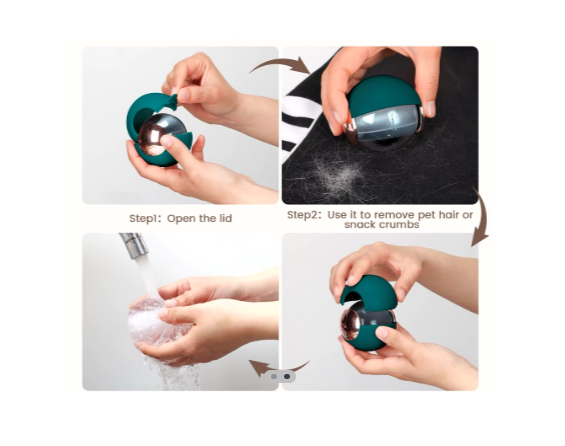 Step1: Open the lid

Step2: Use it to remove pet hair or snack crumbs